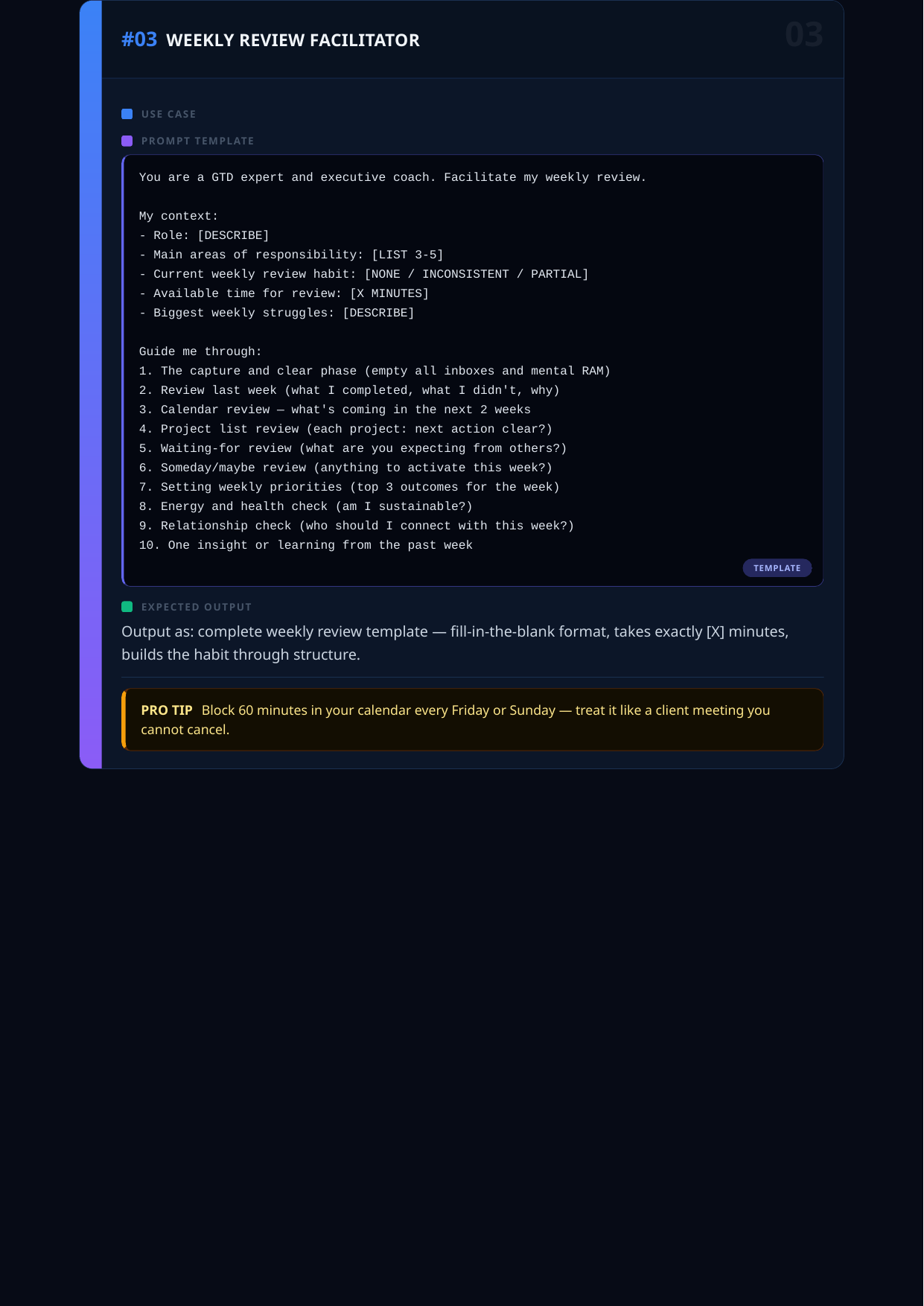 #03 WEEKLY REVIEW FACILITATOR

03

USE CASE

PROMPT TEMPLATE

You are a GTD expert and executive coach. Facilitate my weekly review.

My context:
- Role: [DESCRIBE]
- Main areas of responsibility: [LIST 3-5]
- Current weekly review habit: [NONE / INCONSISTENT / PARTIAL]
- Available time for review: [X MINUTES]
- Biggest weekly struggles: [DESCRIBE]

Guide me through:
1. The capture and clear phase (empty all inboxes and mental RAM)
2. Review last week (what I completed, what I didn't, why)
3. Calendar review — what's coming in the next 2 weeks
4. Project list review (each project: next action clear?)
5. Waiting-for review (what are you expecting from others?)
6. Someday/maybe review (anything to activate this week?)
7. Setting weekly priorities (top 3 outcomes for the week)
8. Energy and health check (am I sustainable?)
9. Relationship check (who should I connect with this week?)
10. One insight or learning from the past week

TEMPLATE

EXPECTED OUTPUT

Output as: complete weekly review template — fill-in-the-blank format, takes exactly [X] minutes, builds the habit through structure.

PRO TIP Block 60 minutes in your calendar every Friday or Sunday — treat it like a client meeting you cannot cancel.