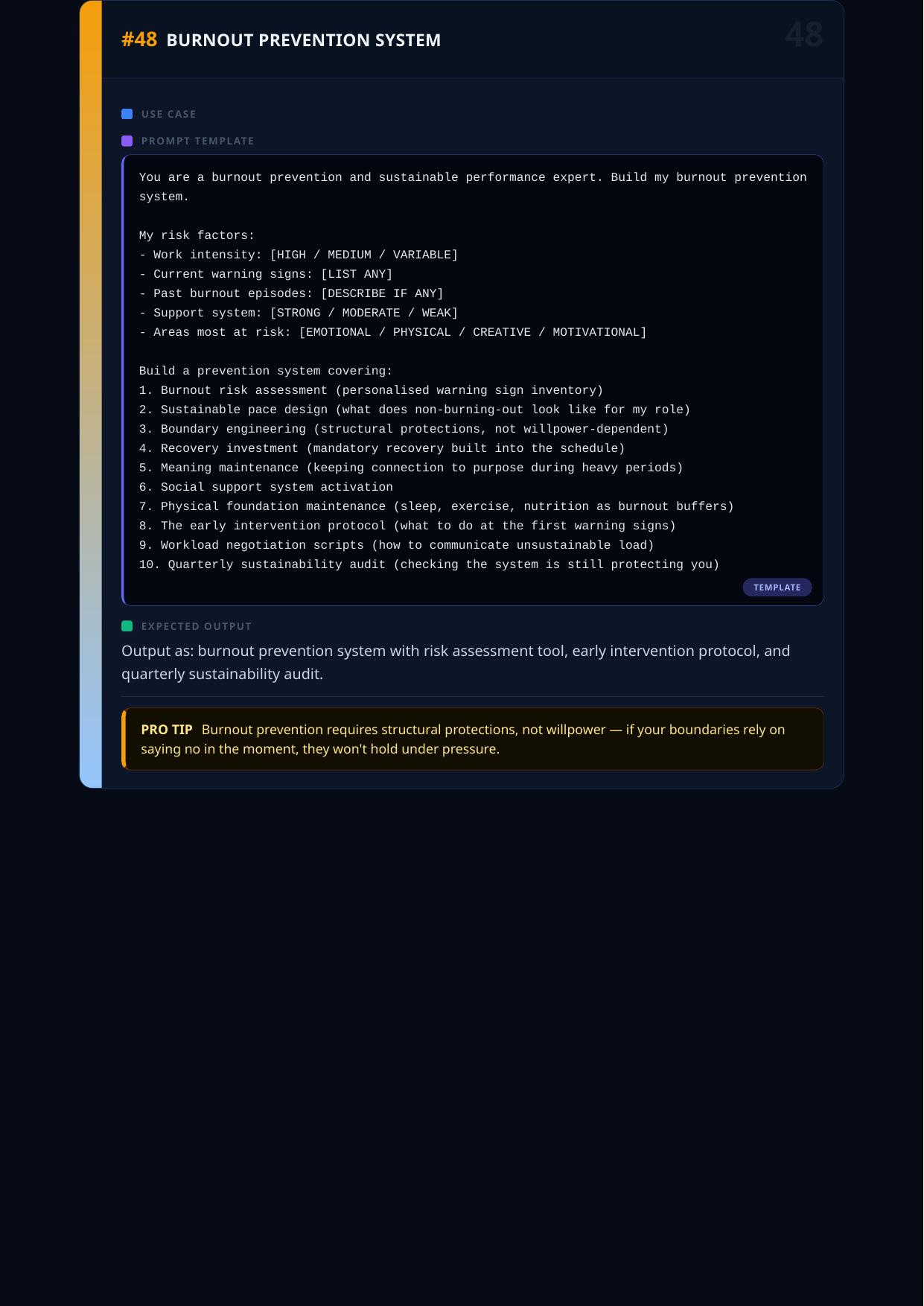 #48 BURNOUT PREVENTION SYSTEM

48

USE CASE

PROMPT TEMPLATE

You are a burnout prevention and sustainable performance expert. Build my burnout prevention system.

My risk factors:
- Work intensity: [HIGH / MEDIUM / VARIABLE]
- Current warning signs: [LIST ANY]
- Past burnout episodes: [DESCRIBE IF ANY]
- Support system: [STRONG / MODERATE / WEAK]
- Areas most at risk: [EMOTIONAL / PHYSICAL / CREATIVE / MOTIVATIONAL]

Build a prevention system covering:
1. Burnout risk assessment (personalised warning sign inventory)
2. Sustainable pace design (what does non-burning-out look like for my role)
3. Boundary engineering (structural protections, not willpower-dependent)
4. Recovery investment (mandatory recovery built into the schedule)
5. Meaning maintenance (keeping connection to purpose during heavy periods)
6. Social support system activation
7. Physical foundation maintenance (sleep, exercise, nutrition as burnout buffers)
8. The early intervention protocol (what to do at the first warning signs)
9. Workload negotiation scripts (how to communicate unsustainable load)
10. Quarterly sustainability audit (checking the system is still protecting you)

TEMPLATE

EXPECTED OUTPUT

Output as: burnout prevention system with risk assessment tool, early intervention protocol, and quarterly sustainability audit.

PRO TIP Burnout prevention requires structural protections, not willpower — if your boundaries rely on saying no in the moment, they won't hold under pressure.